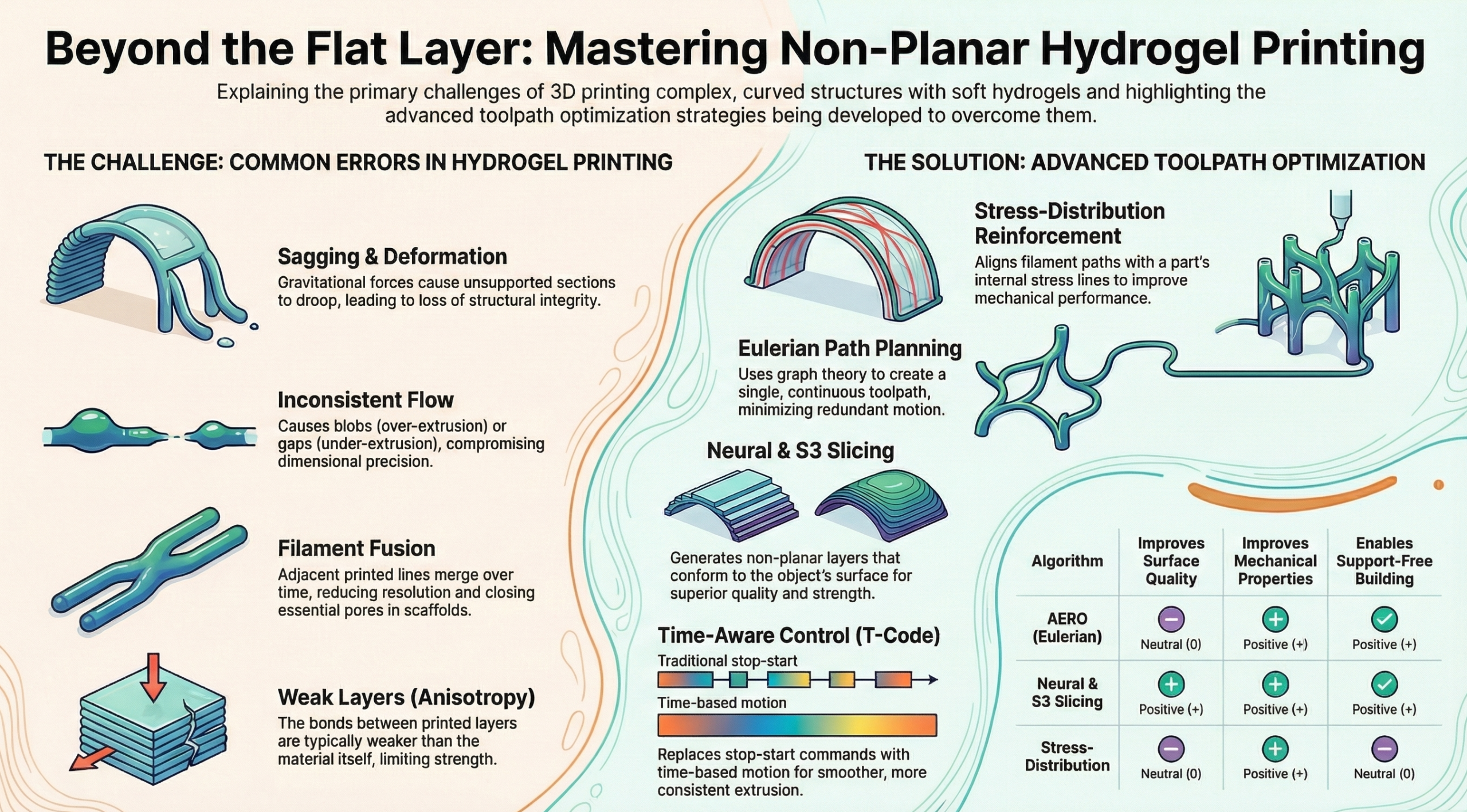 Beyond the Flat Layer: Mastering Non-Planar Hydrogel Printing

Explaining the primary challenges of 3D printing complex, curved structures with soft hydrogels and highlighting the advanced toolpath optimization strategies being developed to overcome them.

THE CHALLENGE: COMMON ERRORS IN HYDROGEL PRINTING

Sagging & Deformation
Gravitational forces cause unsupported sections to droop, leading to loss of structural integrity.

Inconsistent Flow
Causes blobs (over-extrusion) or gaps (under-extrusion), compromising dimensional precision.

Filament Fusion
Adjacent printed lines merge over time, reducing resolution and closing essential pores in scaffolds.

Weak Layers (Anisotropy)
The bonds between printed layers are typically weaker than the material itself, limiting strength.

THE SOLUTION: ADVANCED TOOLPATH OPTIMIZATION

Stress-Distribution Reinforcement
Aligns filament paths with a part's internal stress lines to improve mechanical performance.

Eulerian Path Planning
Uses graph theory to create a single, continuous toolpath, minimizing redundant motion.

Neural & S3 Slicing
Generates non-planar layers that conform to the object's surface for superior quality and strength.

Time-Aware Control (T-Code)
Traditional stop-start
Time-based motion
Replaces stop-start commands with time-based motion for smoother, more consistent extrusion.

| Algorithm | Improves Surface Quality | Improves Mechanical Properties | Enables Support-Free Building |
|---|---|---|---|
| AERO (Eulerian) | Neutral (0) | Positive (+) | Positive (+) |
| Neural & S3 Slicing | Positive (+) | Positive (+) | Positive (+) |
| Stress-Distribution | Neutral (0) | Positive (+) | Neutral (0) |